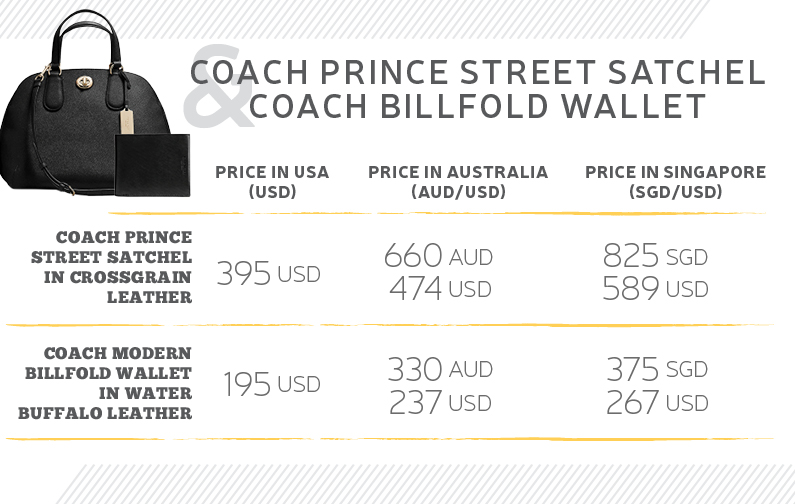 COACH PRINCE STREET SATCHEL & COACH BILLFOLD WALLET

| | PRICE IN USA (USD) | PRICE IN AUSTRALIA (AUD/USD) | PRICE IN SINGAPORE (SGD/USD) |
|---|---|---|---|
| COACH PRINCE STREET SATCHEL IN CROSSGRAIN LEATHER | 395 USD | 660 AUD 474 USD | 825 SGD 589 USD |
| COACH MODERN BILLFOLD WALLET IN WATER BUFFALO LEATHER | 195 USD | 330 AUD 237 USD | 375 SGD 267 USD |